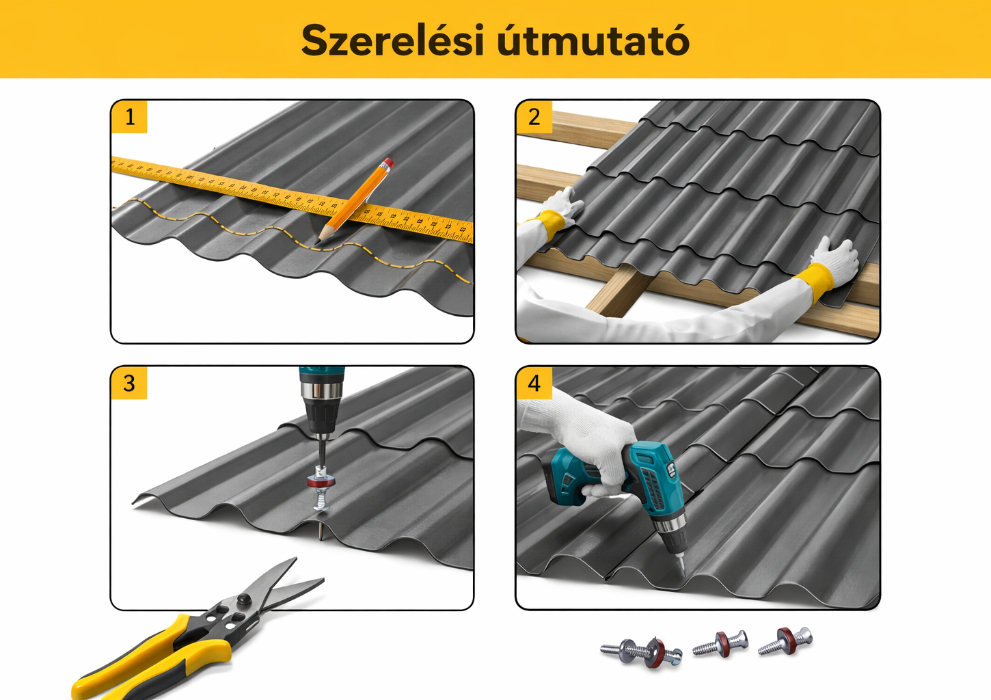 Szerelési útmutató

1

2

3

4